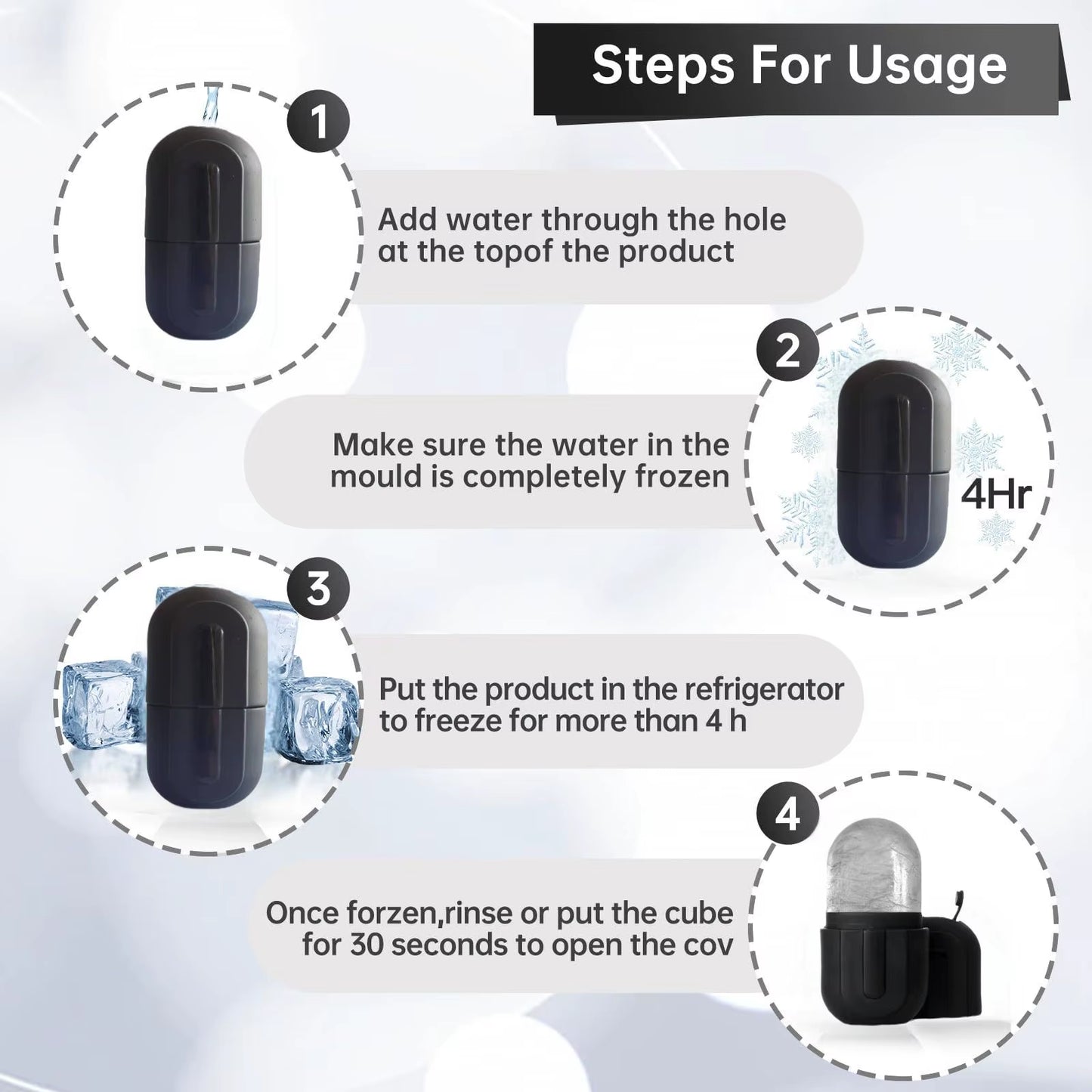 Steps For Usage

1

Add water through the hole at the topof the product

2

Make sure the water in the mould is completely frozen

4Hr

3

Put the product in the refrigerator to freeze for more than 4 h

4

Once forzen,rinse or put the cube for 30 seconds to open the cov