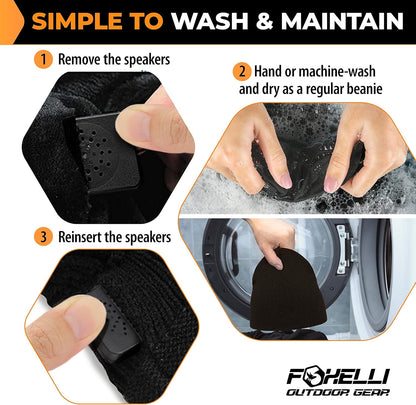 SIMPLE TO WASH & MAINTAIN

1 Remove the speakers

2 Hand or machine-wash and dry as a regular beanie

3 Reinsert the speakers

FOXELLI
OUTDOOR GEAR